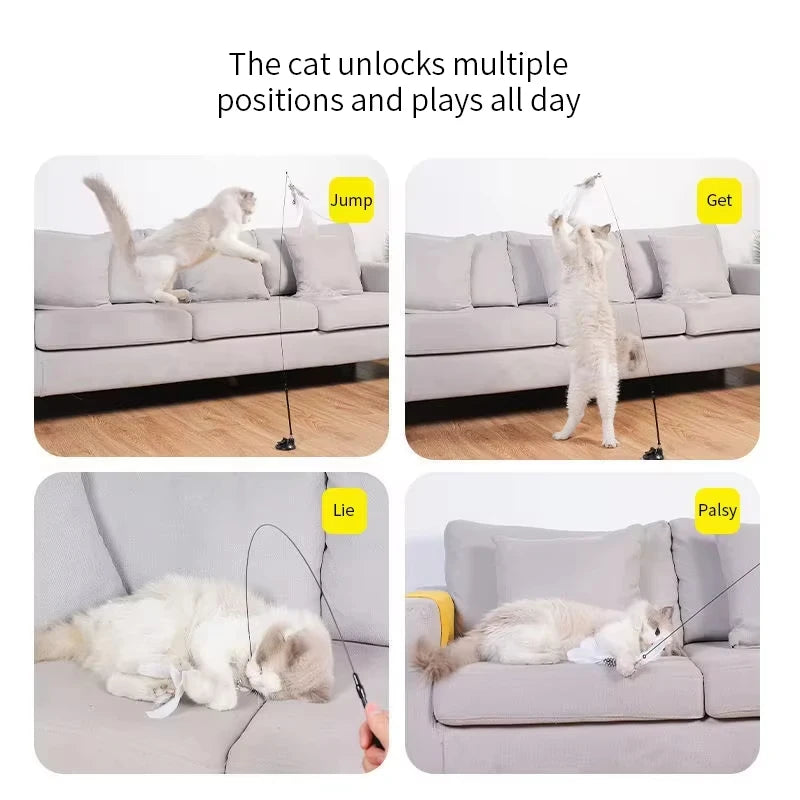 The cat unlocks multiple positions and plays all day

Jump

Get

Lie

Palsy