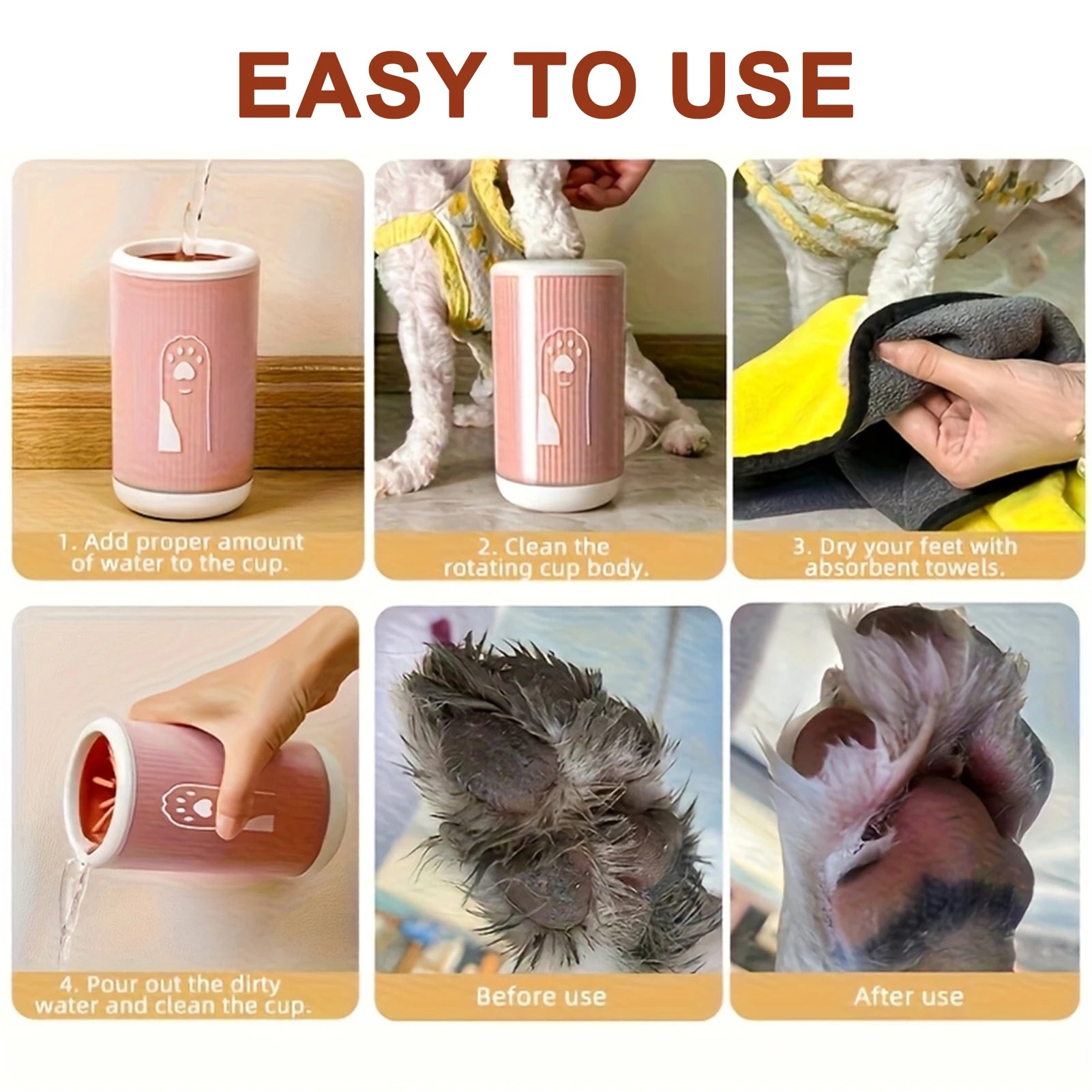 EASY TO USE

1. Add proper amount of water to the cup.

2. Clean the rotating cup body.

3. Dry your feet with absorbent towels.

4. Pour out the dirty water and clean the cup.

Before use

After use